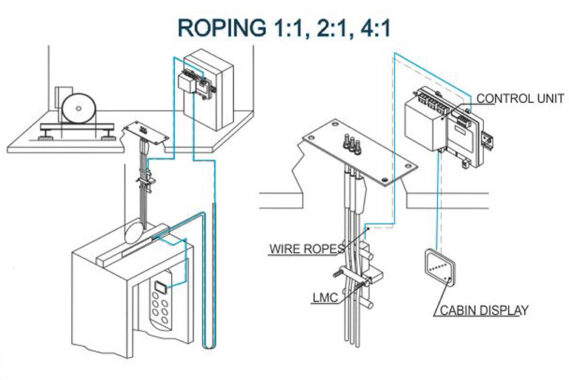 ROPING 1:1, 2:1, 4:1

CONTROL UNIT

WIRE ROPES

LMC

CABIN DISPLAY