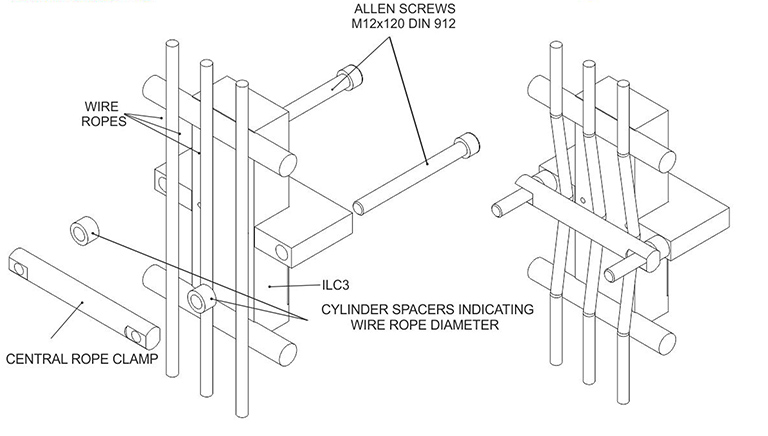 ALLEN SCREWS
M12x120 DIN 912

WIRE
ROPES

ILC3

CYLINDER SPACERS INDICATING
WIRE ROPE DIAMETER

CENTRAL ROPE CLAMP