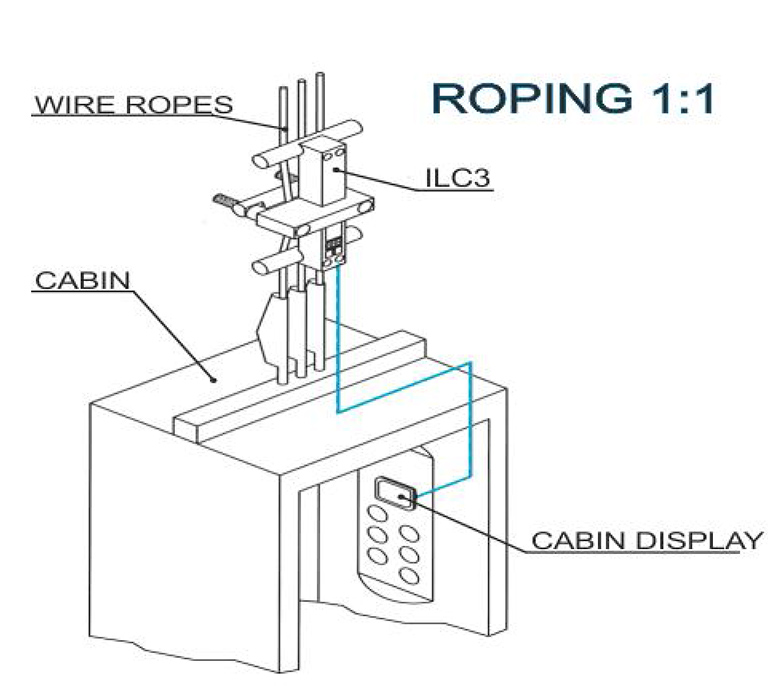 ROPING 1:1

WIRE ROPES

ILC3

CABIN

CABIN DISPLAY