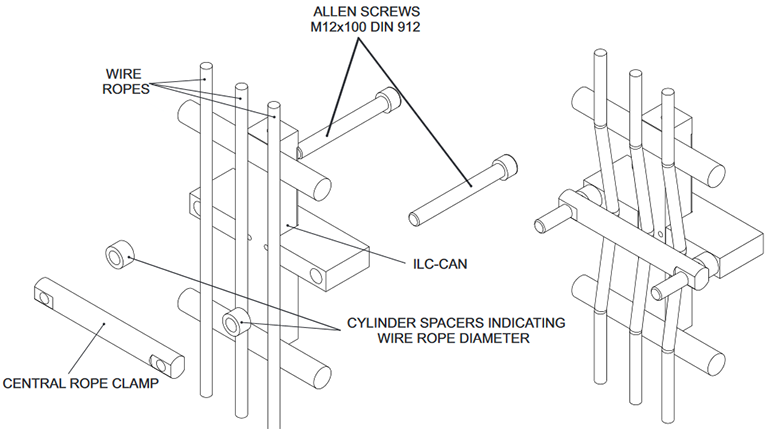 ALLEN SCREWS
M12x100 DIN 912

WIRE
ROPES

ILC-CAN

CYLINDER SPACERS INDICATING
WIRE ROPE DIAMETER

CENTRAL ROPE CLAMP